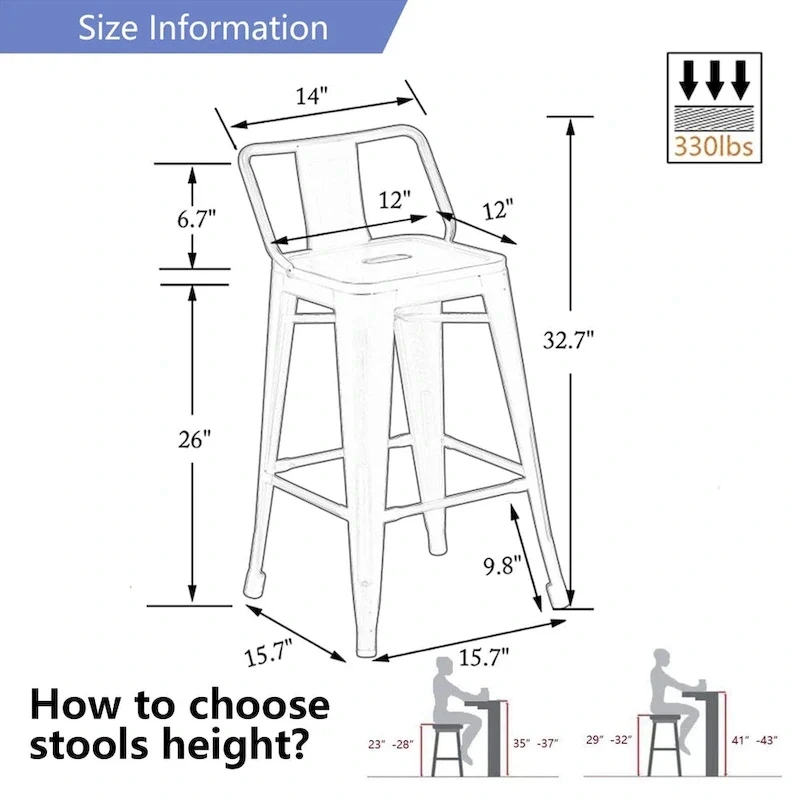 Size Information

330lbs

14"

6.7"

12"

12"

32.7"

26"

9.8"

15.7"

15.7"

How to choose stools height?

23" -28"

35" -37"

29" -32"

41" -43"