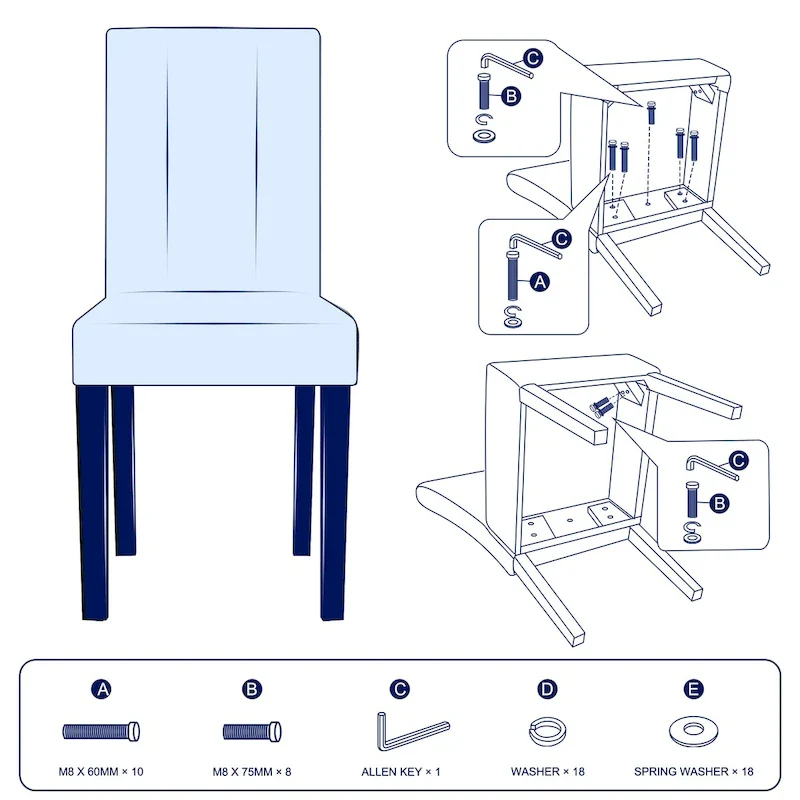 C
B
C
A
C
B

A
M8 X 60MM × 10

B
M8 X 75MM × 8

C
ALLEN KEY × 1

D
WASHER × 18

E
SPRING WASHER × 18