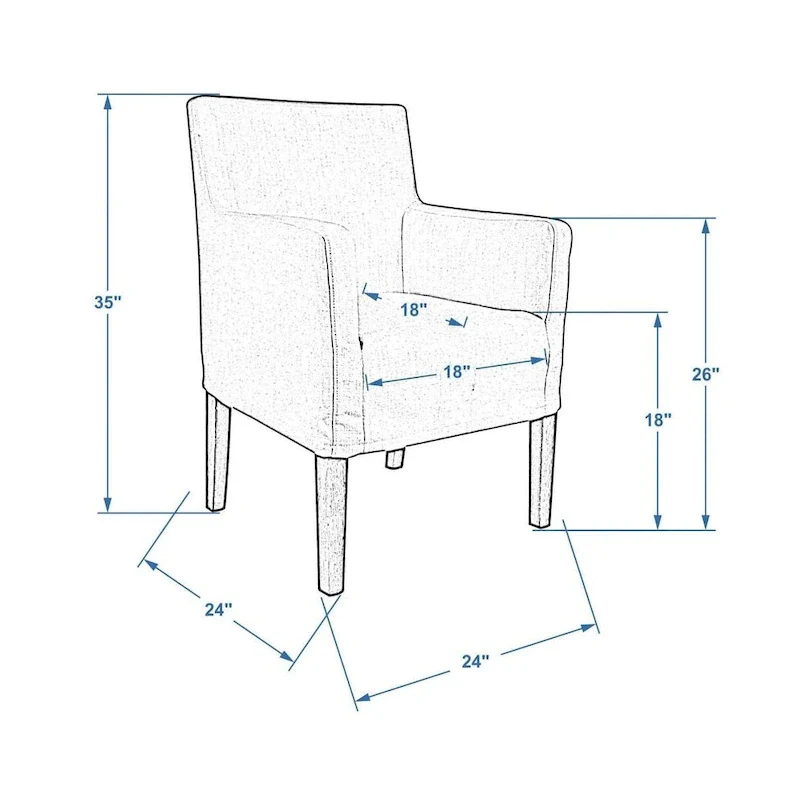 35"

18"

18"

26"

18"

24"

24"