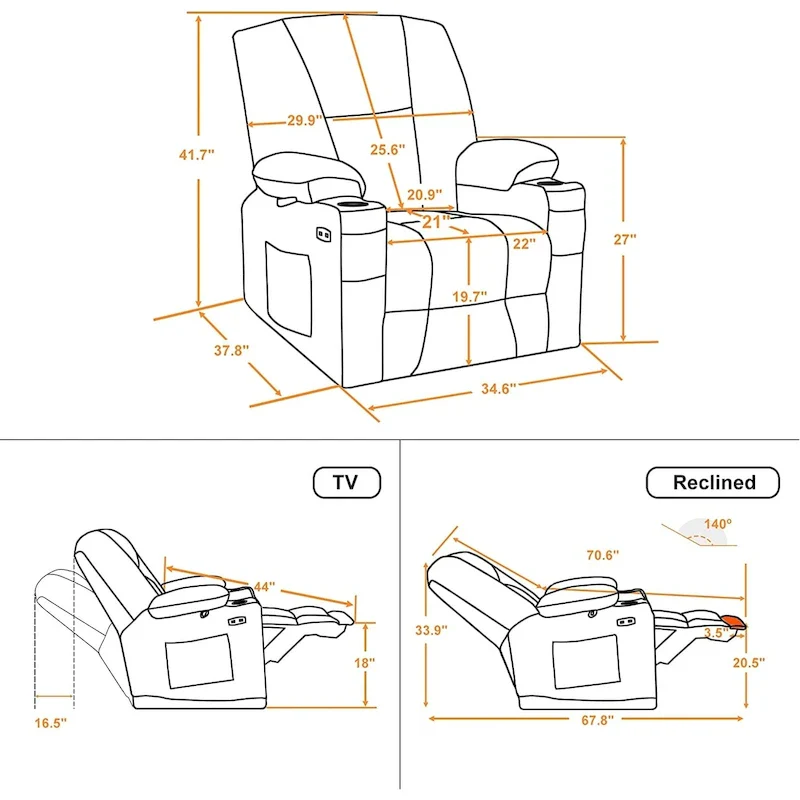 41.7"
29.9"
25.6"
20.9"
21"
22"
27"
19.7"
37.8"
34.6"

TV
44"
18"
16.5"

Reclined
140°
70.6"
33.9"
3.5"
20.5"
67.8"