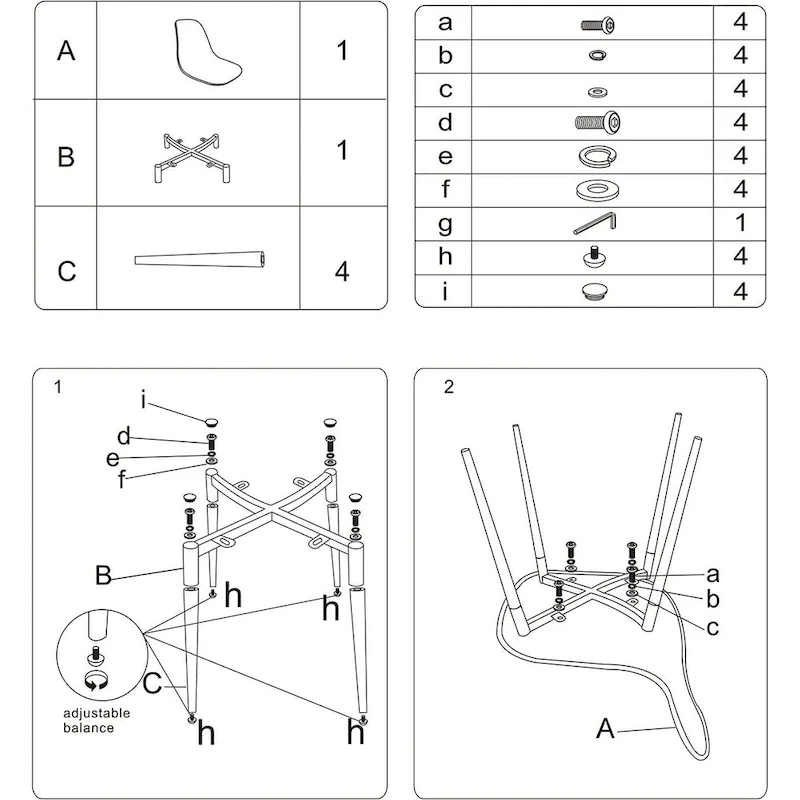 | A | | 1 |
|---|---|---|
| B | | 1 |
| C | | 4 |

| a | | 4 |
|---|---|---|
| b | | 4 |
| c | | 4 |
| d | | 4 |
| e | | 4 |
| f | | 4 |
| g | | 1 |
| h | | 4 |
| i | | 4 |

1

i
d
e
f
B
h
h
C
adjustable balance
h
h

2

a
b
c
A