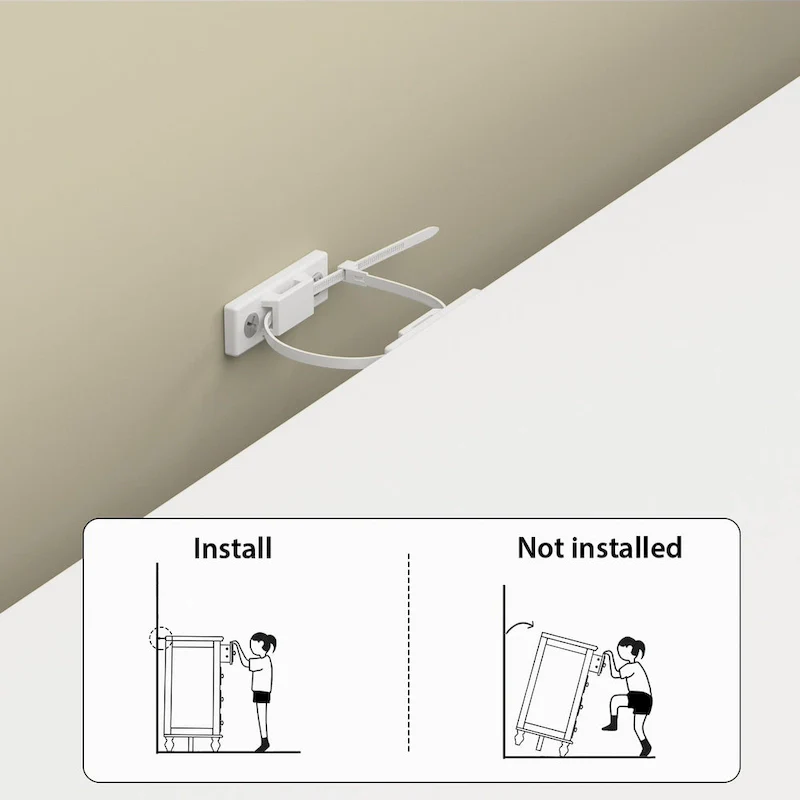 Install

Not installed