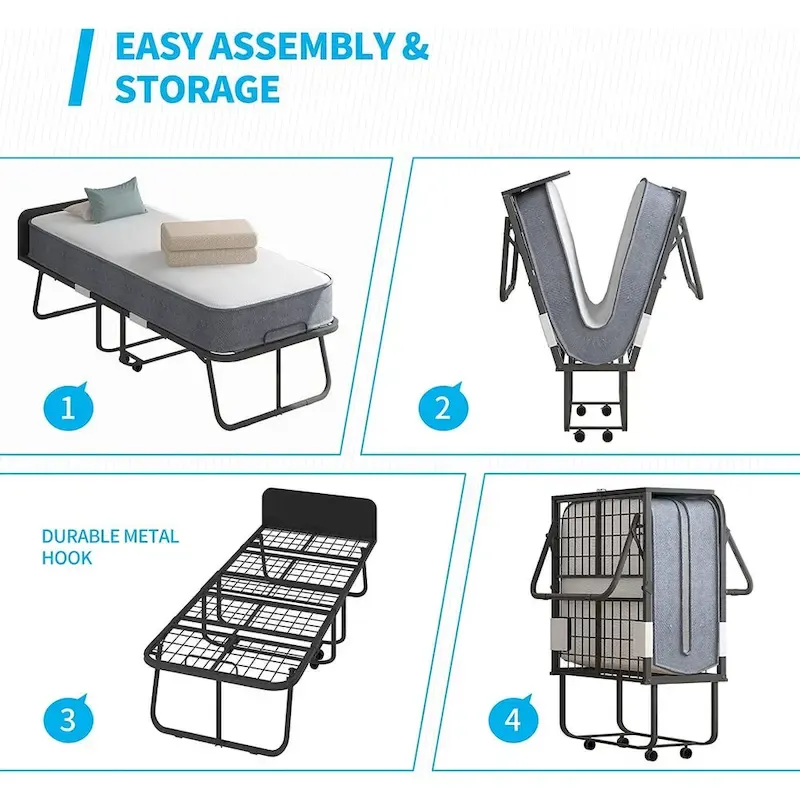 EASY ASSEMBLY & STORAGE

1

2

DURABLE METAL HOOK

3

4