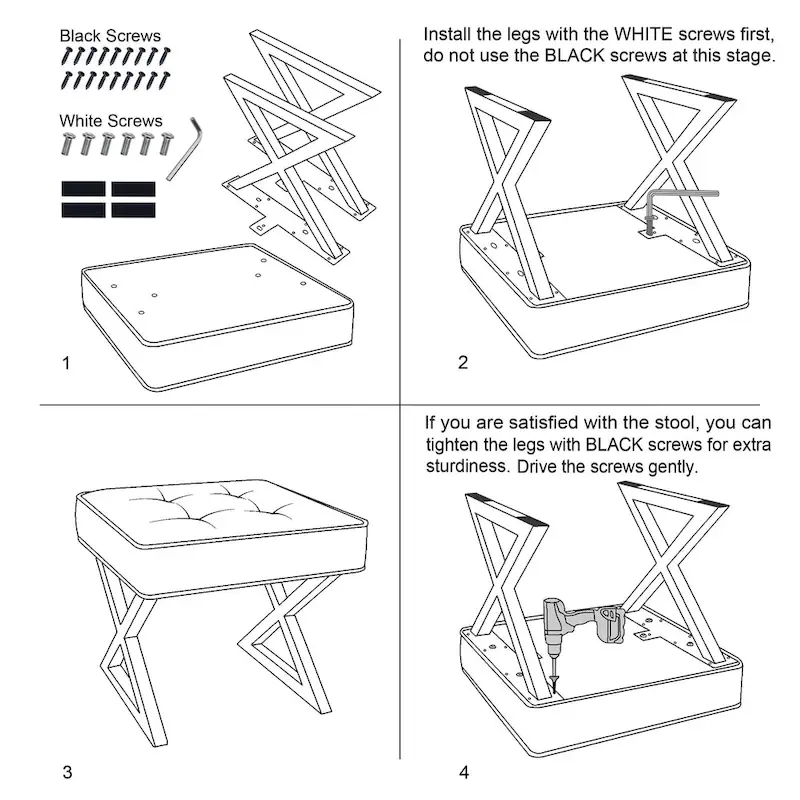 Black Screws

White Screws

1

Install the legs with the WHITE screws first, do not use the BLACK screws at this stage.

2

3

If you are satisfied with the stool, you can tighten the legs with BLACK screws for extra sturdiness. Drive the screws gently.

4