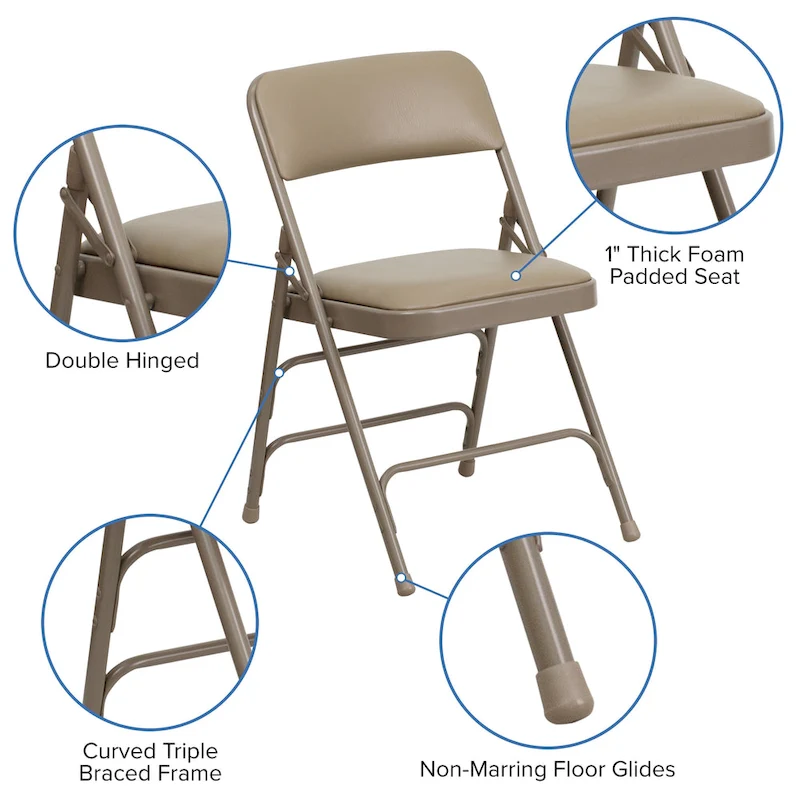 1" Thick Foam Padded Seat

Double Hinged

Curved Triple Braced Frame

Non-Marring Floor Glides