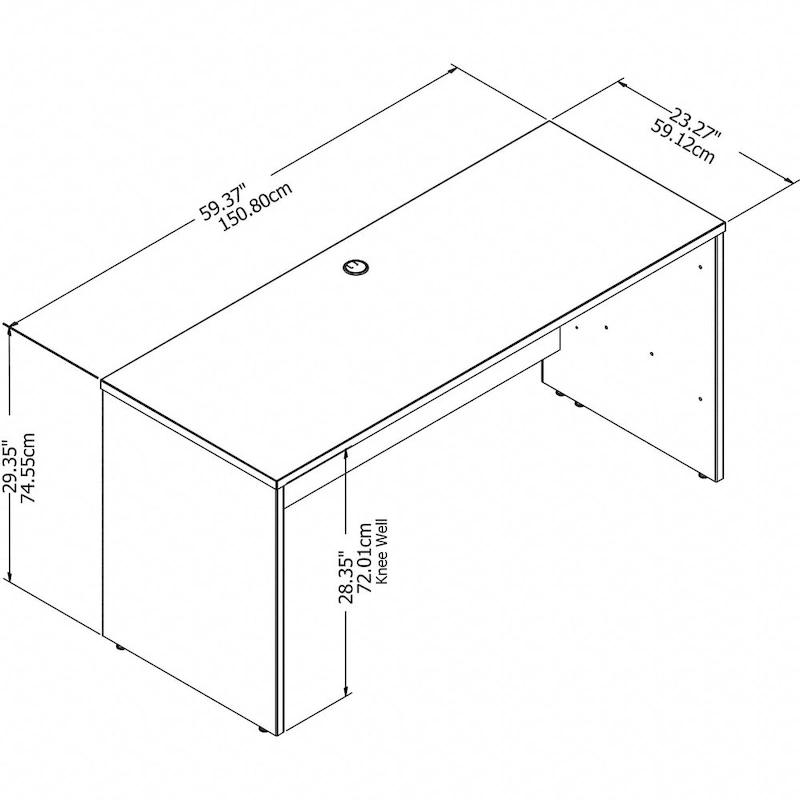 59.37"
150.80cm

23.27"
59.12cm

29.35"
74.55cm

28.35"
72.01cm
Knee Well