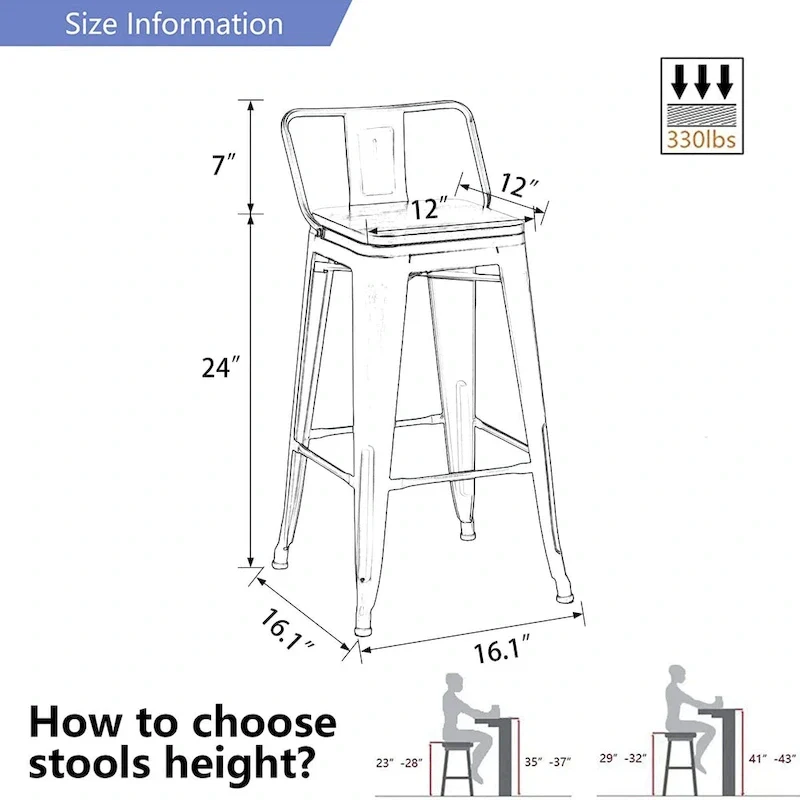 Size Information

330lbs

7″

12″

12″

24″

16.1″

16.1″

How to choose stools height?

23″ -28″

35″ -37″

29″ -32″

41″ -43″