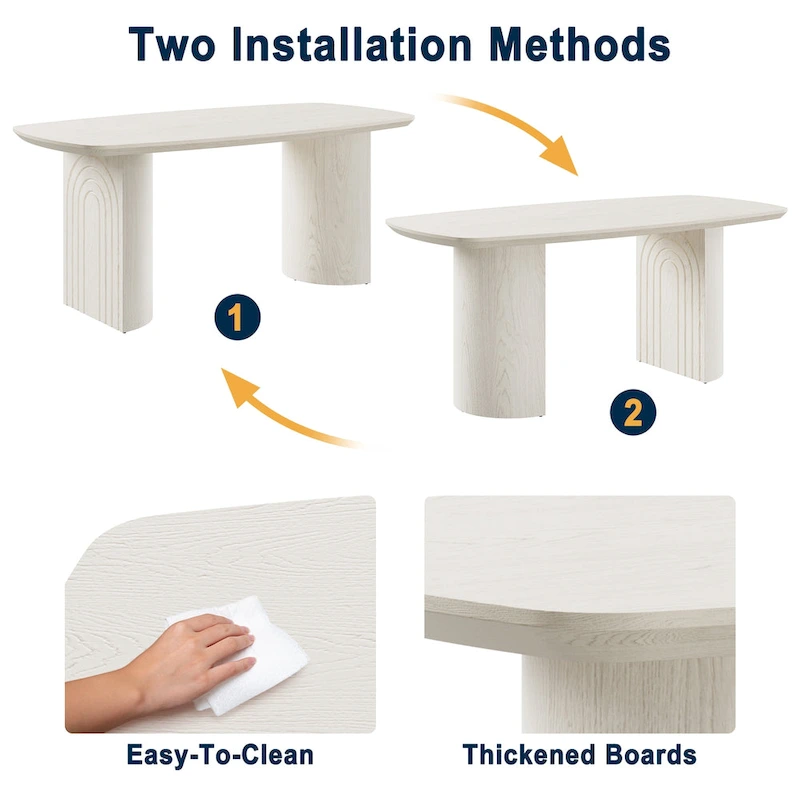 Two Installation Methods

1

2

Easy-To-Clean

Thickened Boards