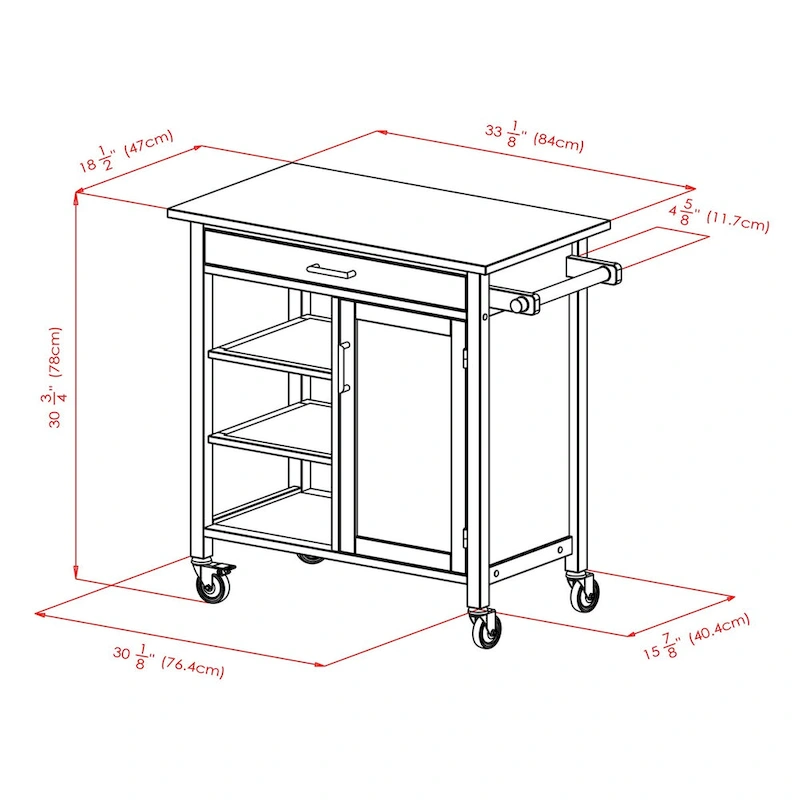 $18\frac{1}{2}$" (47cm)

$33\frac{1}{8}$" (84cm)

$4\frac{5}{8}$" (11.7cm)

$30\frac{3}{4}$" (78cm)

$30\frac{1}{8}$" (76.4cm)

$15\frac{7}{8}$" (40.4cm)