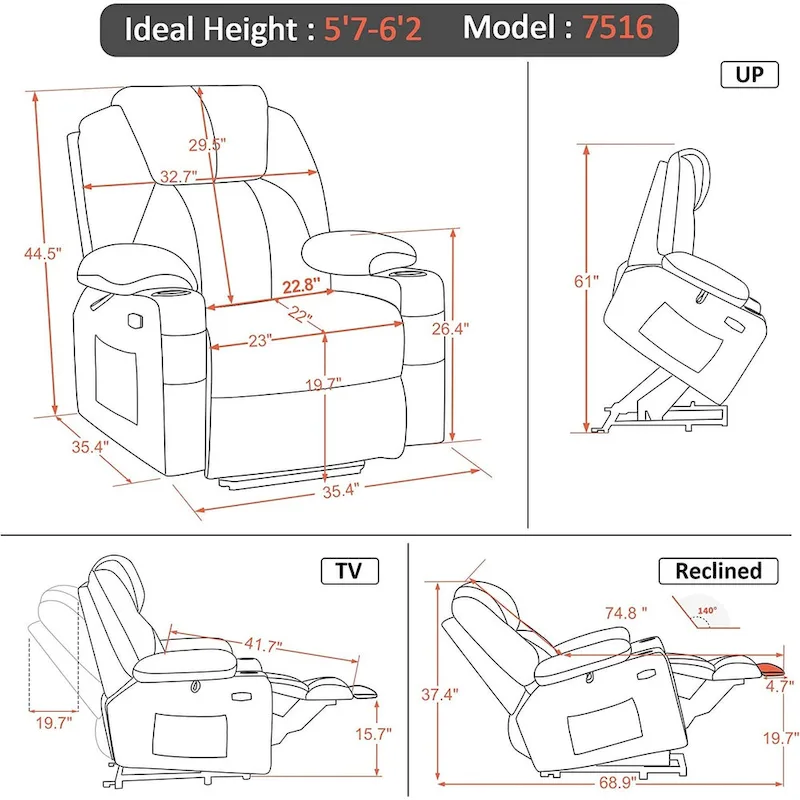 Ideal Height : 5'7-6'2 Model : 7516

UP

29.5"
32.7"
44.5"
22.8"
22"
23"
26.4"
19.7"
35.4"
35.4"

61"

TV

41.7"
19.7"
15.7"

Reclined

74.8 "
140°
37.4"
4.7"
19.7"
68.9"