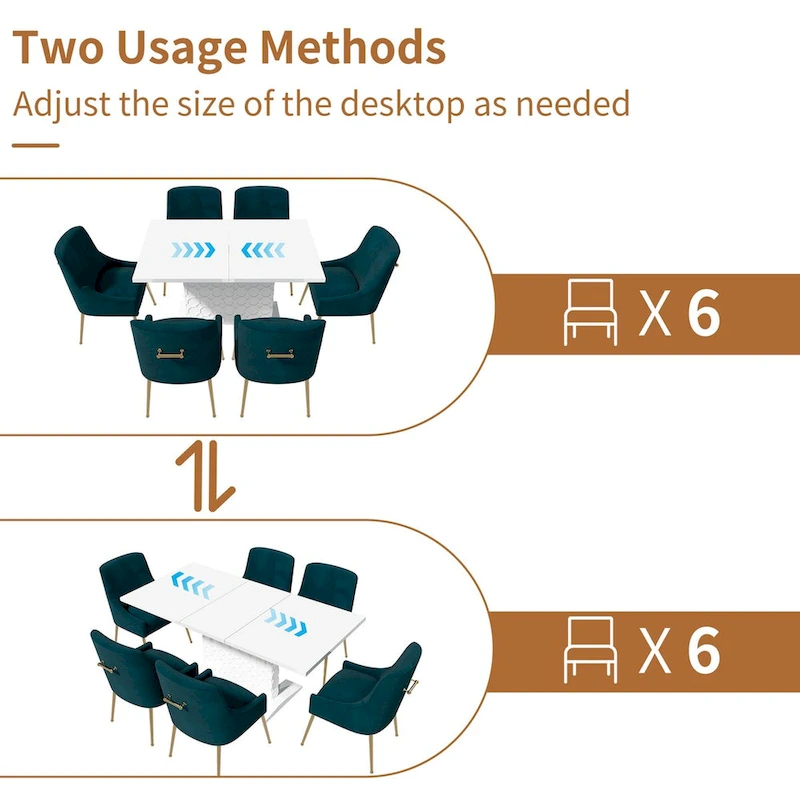 Two Usage Methods

Adjust the size of the desktop as needed

X 6

X 6