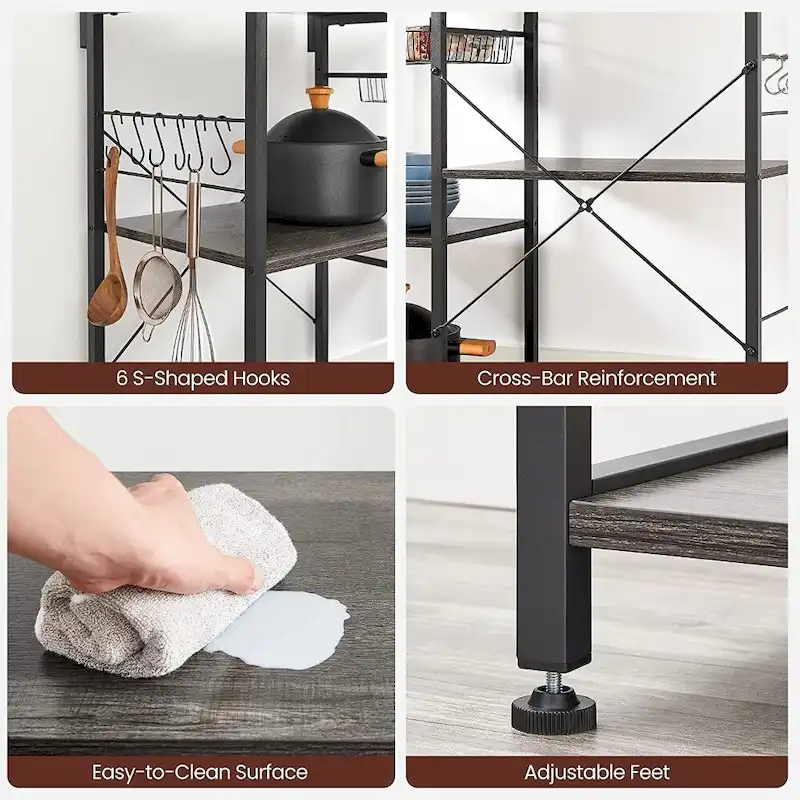 6 S-Shaped Hooks

Cross-Bar Reinforcement

Easy-to-Clean Surface

Adjustable Feet