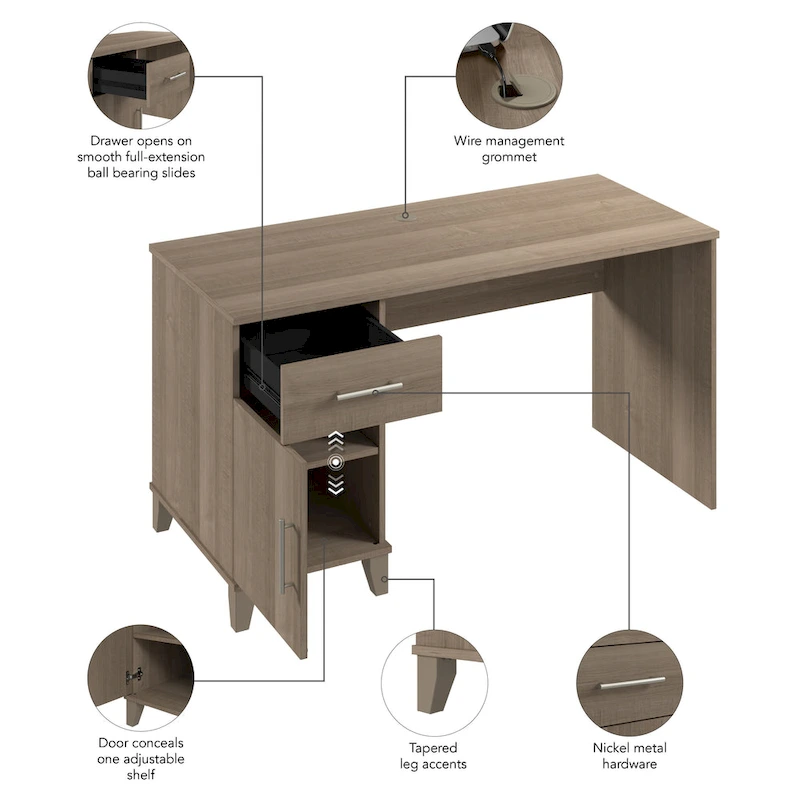 Drawer opens on smooth full-extension ball bearing slides

Wire management grommet

Door conceals one adjustable shelf

Tapered leg accents

Nickel metal hardware