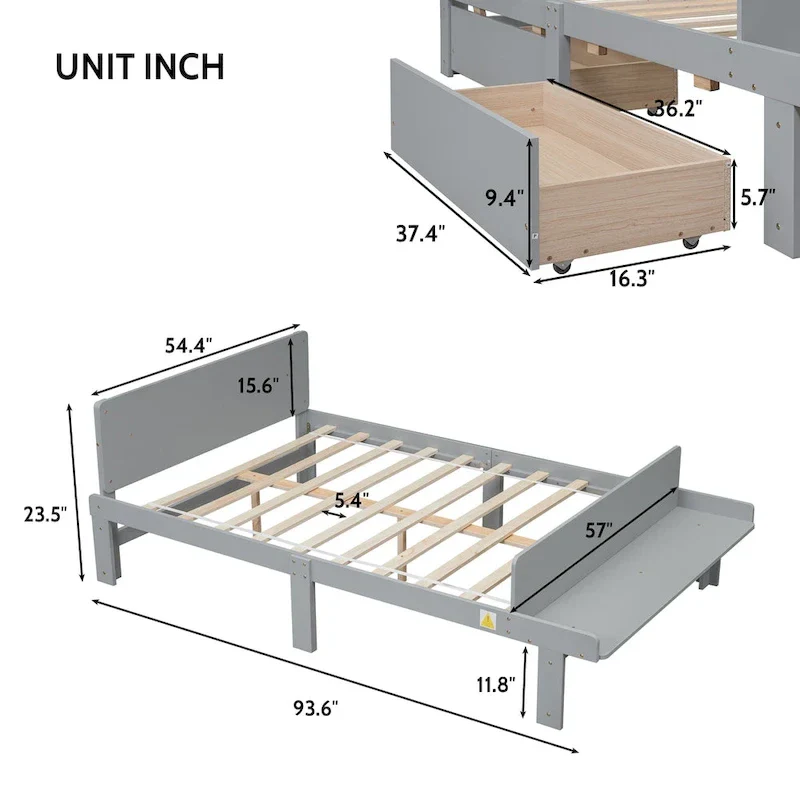 UNIT INCH

36.2"

9.4"

5.7"

37.4"

16.3"

54.4"

15.6"

23.5"

5.4"

57"

11.8"

93.6"