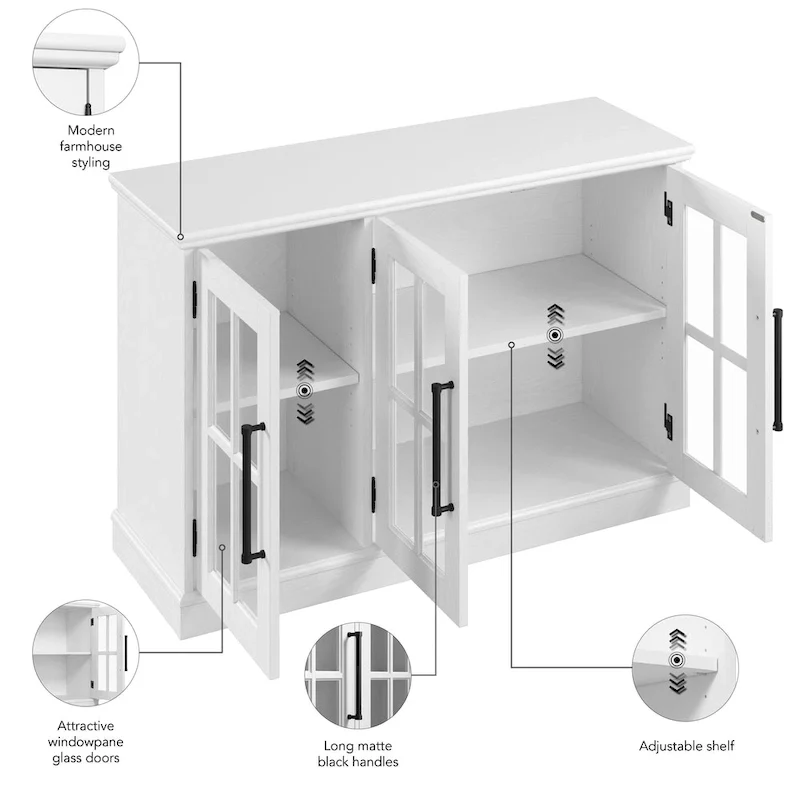 Modern farmhouse styling

Attractive windowpane glass doors

Long matte black handles

Adjustable shelf