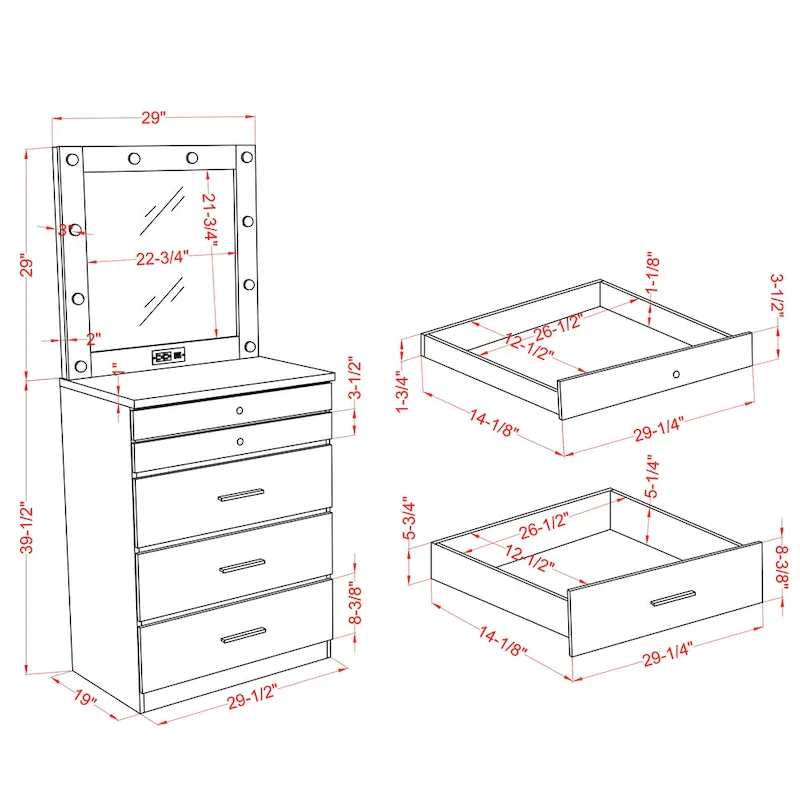 29"

29"

3"

21-3/4"

22-3/4"

2"

1"

3-1/2"

39-1/2"

8-3/8"

19"

29-1/2"

1-1/8"

3-1/2"

26-1/2"

12-1/2"

1-3/4"

14-1/8"

29-1/4"

5-1/4"

5-3/4"

26-1/2"

12-1/2"

8-3/8"

14-1/8"

29-1/4"