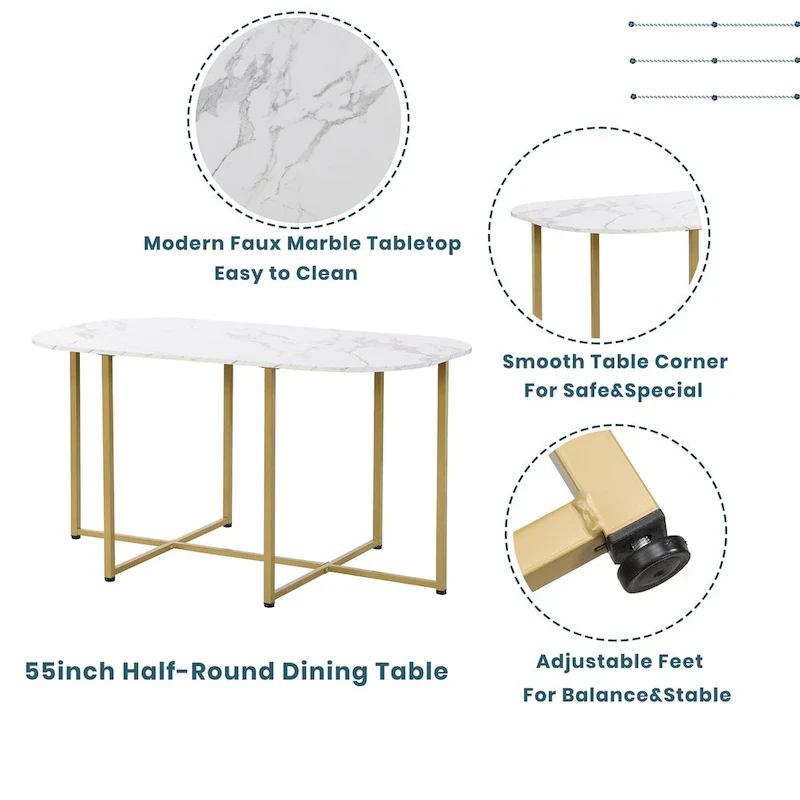 Modern Faux Marble Tabletop
Easy to Clean

Smooth Table Corner
For Safe&Special

55inch Half-Round Dining Table

Adjustable Feet
For Balance&Stable