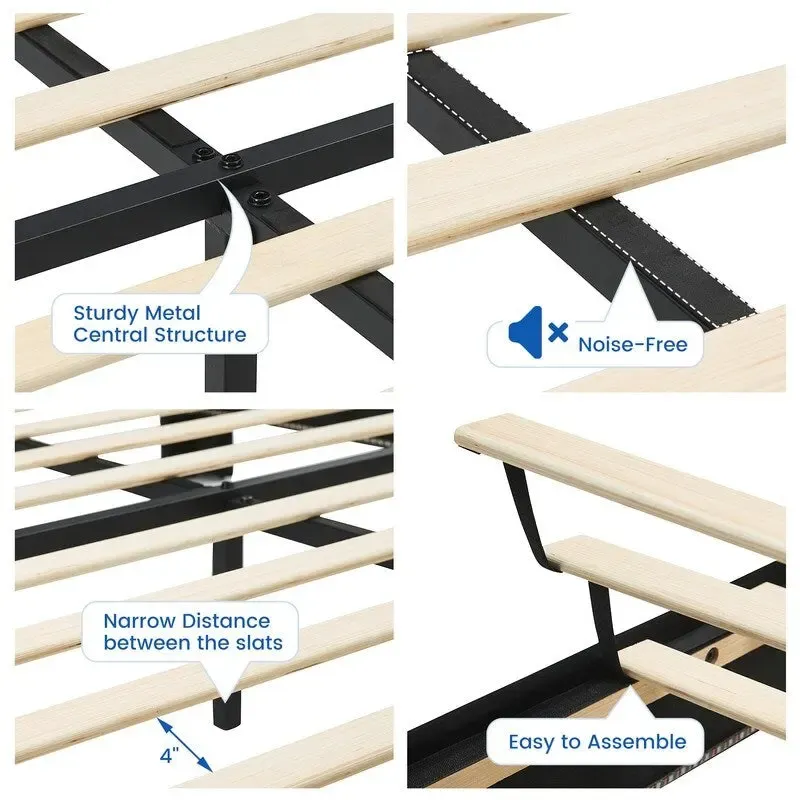 Sturdy Metal Central Structure

Noise-Free

Narrow Distance between the slats

4"

Easy to Assemble