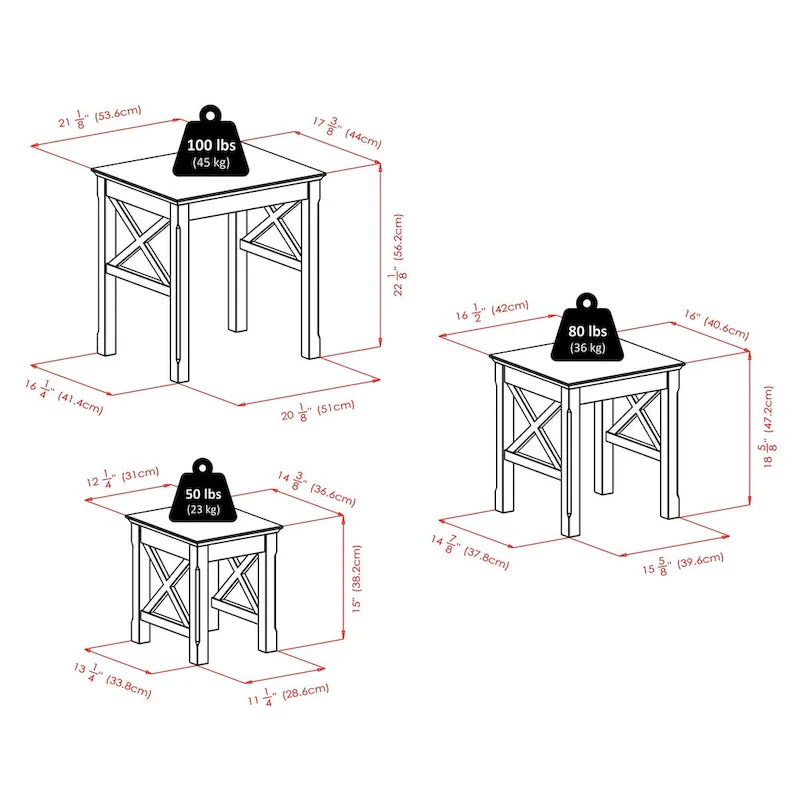 $21\frac{1}{8}$" (53.6cm)

100 lbs
(45 kg)

$17\frac{3}{8}$" (44cm)

$22\frac{1}{8}$" (56.2cm)

$16\frac{1}{4}$" (41.4cm)

$20\frac{1}{8}$" (51cm)

$16\frac{1}{2}$" (42cm)

80 lbs
(36 kg)

16" (40.6cm)

$18\frac{5}{8}$" (47.2cm)

$14\frac{7}{8}$" (37.8cm)

$15\frac{5}{8}$" (39.6cm)

$12\frac{1}{4}$" (31cm)

50 lbs
(23 kg)

$14\frac{3}{8}$" (36.6cm)

15" (38.2cm)

$13\frac{1}{4}$" (33.8cm)

$11\frac{1}{4}$" (28.6cm)