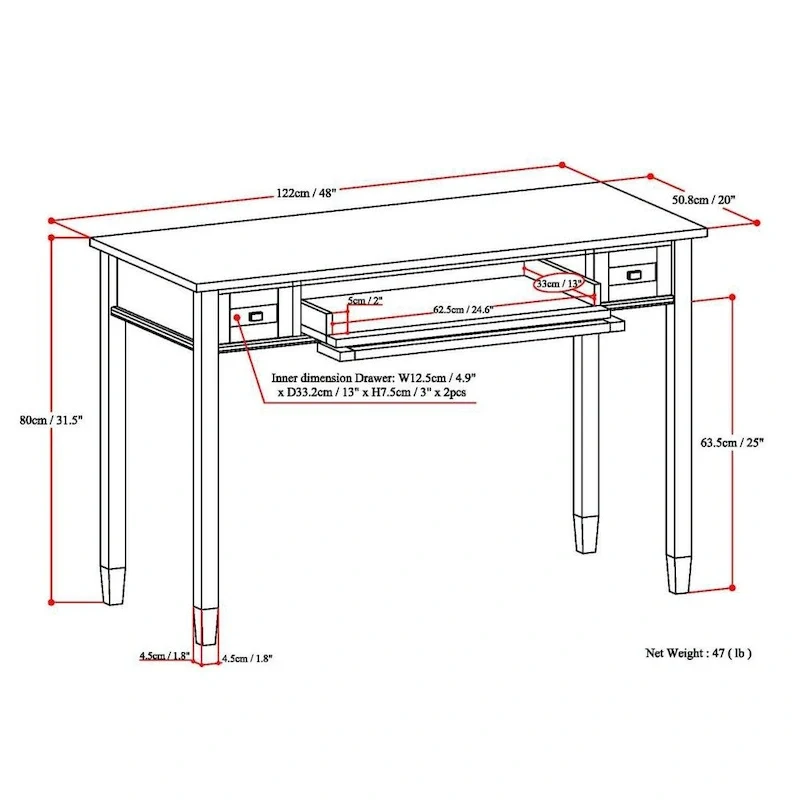 122cm / 48"

50.8cm / 20"

33cm / 13"

5cm / 2"

62.5cm / 24.6"

Inner dimension Drawer: W12.5cm / 4.9" x D33.2cm / 13" x H7.5cm / 3" x 2pcs

80cm / 31.5"

63.5cm / 25"

4.5cm / 1.8"

4.5cm / 1.8"

Net Weight : 47 ( lb )