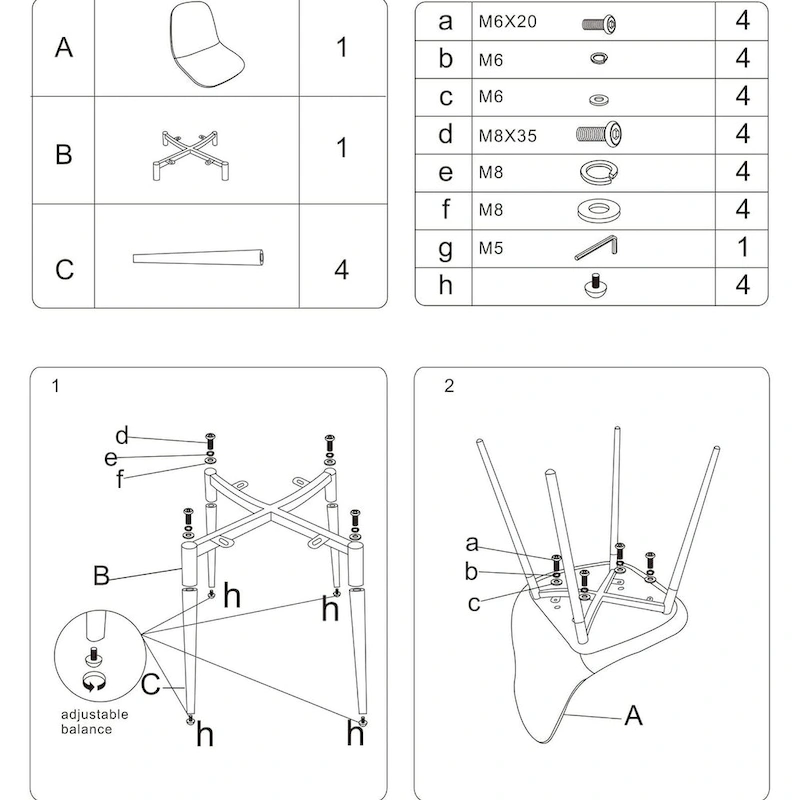 | A | | 1 |
|---|---|---|
| B | | 1 |
| C | | 4 |

| a | M6X20 | 4 |
|---|---|---|
| b | M6 | 4 |
| c | M6 | 4 |
| d | M8X35 | 4 |
| e | M8 | 4 |
| f | M8 | 4 |
| g | M5 | 1 |
| h | | 4 |

1

d
e
f
B
h
h
C
adjustable balance
h
h

2

a
b
c
A