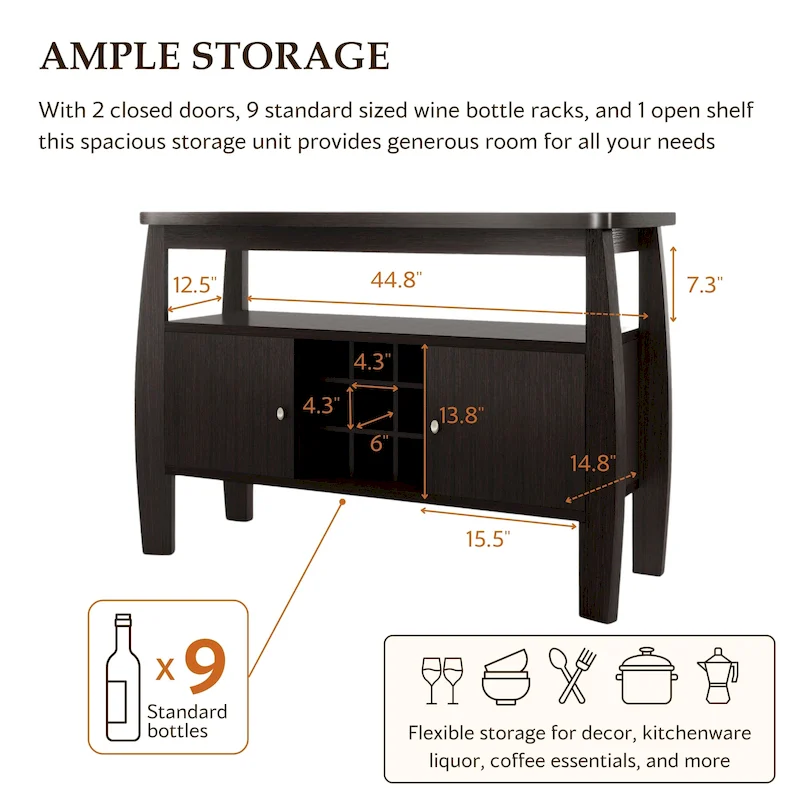 AMPLE STORAGE

With 2 closed doors, 9 standard sized wine bottle racks, and 1 open shelf this spacious storage unit provides generous room for all your needs

12.5"

44.8"

7.3"

4.3"

4.3"

6"

13.8"

14.8"

15.5"

x 9

Standard bottles

Flexible storage for decor, kitchenware liquor, coffee essentials, and more