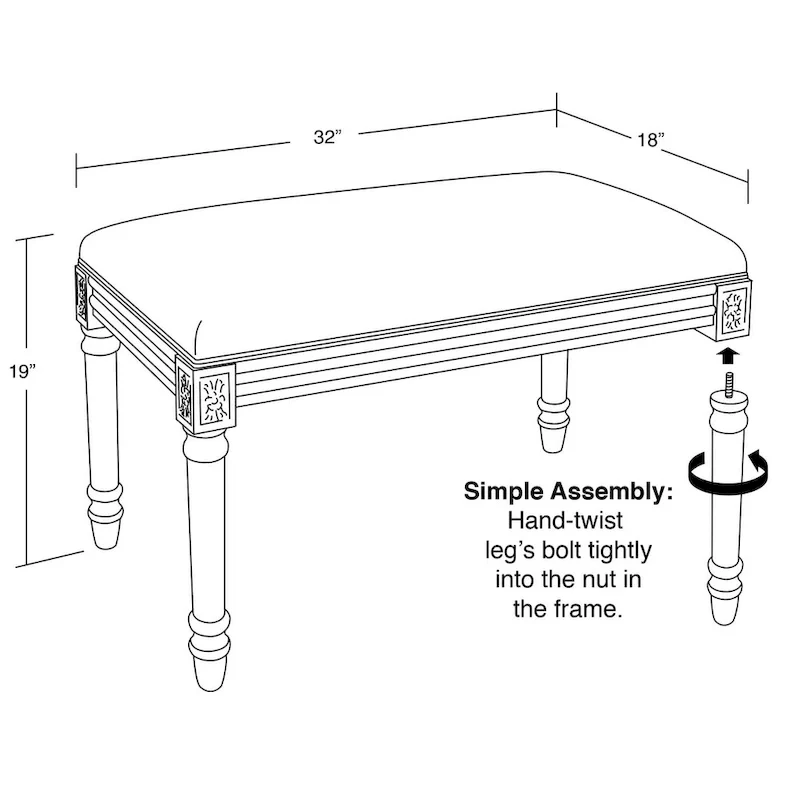 32”

18”

19”

Simple Assembly: Hand-twist leg’s bolt tightly into the nut in the frame.