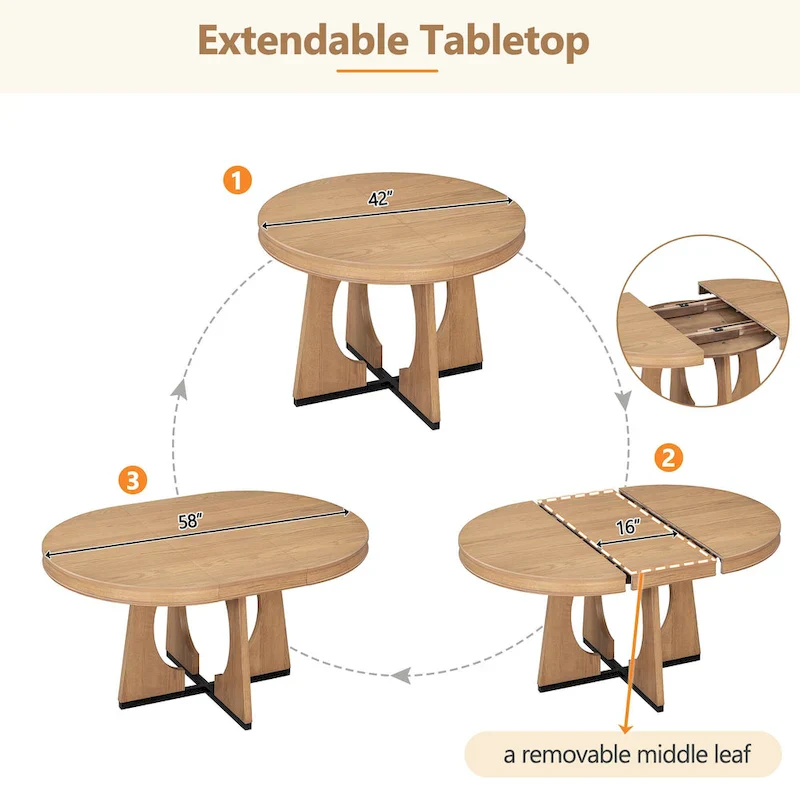 Extendable Tabletop

1

42"

2

16"

3

58"

a removable middle leaf