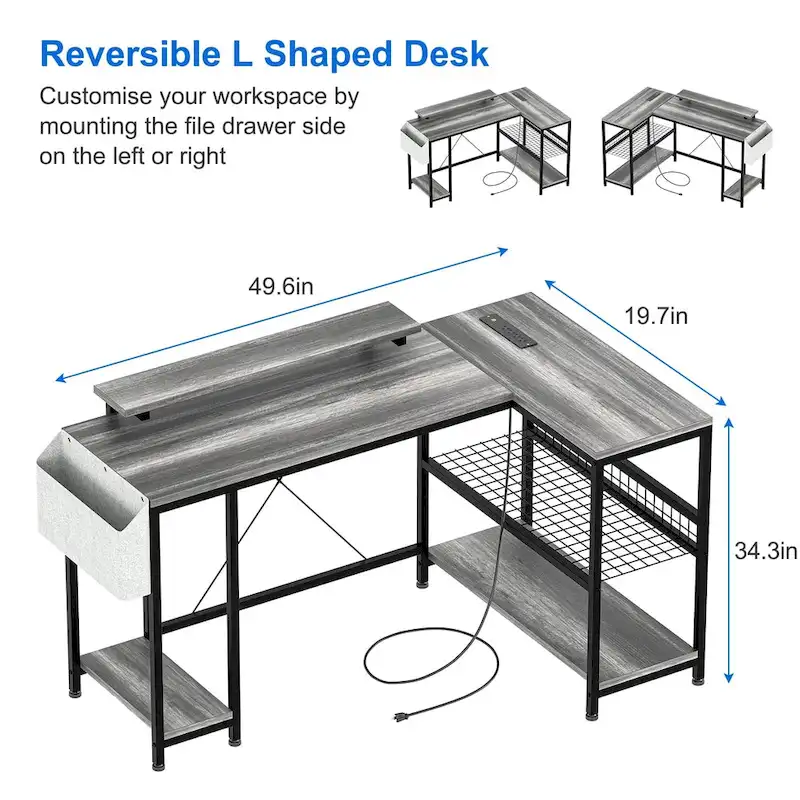 Reversible L Shaped Desk

Customise your workspace by mounting the file drawer side on the left or right

49.6in

19.7in

34.3in