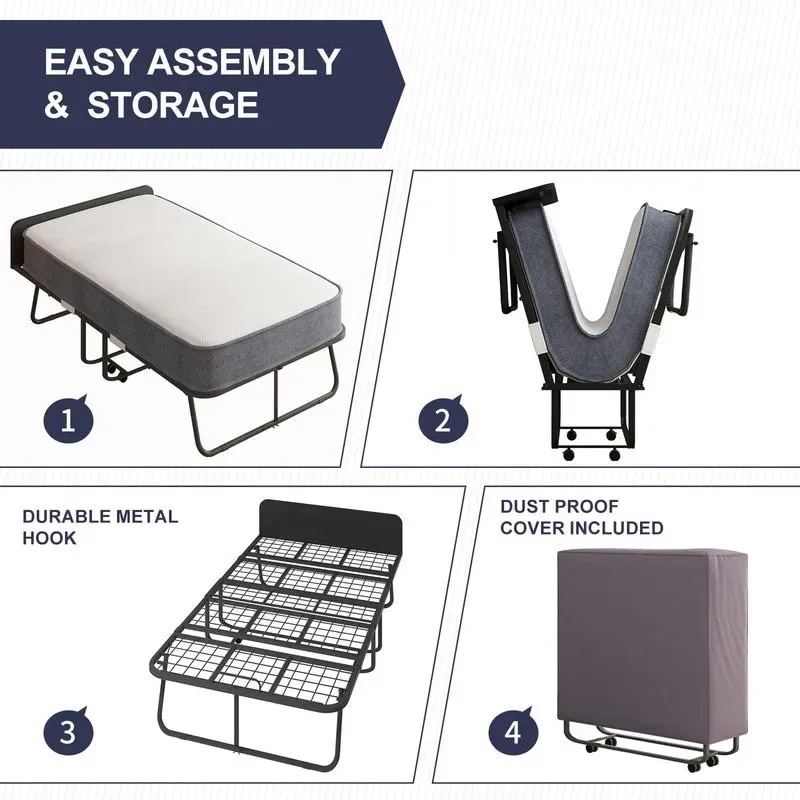 EASY ASSEMBLY & STORAGE

1

2

DURABLE METAL HOOK

3

DUST PROOF COVER INCLUDED

4