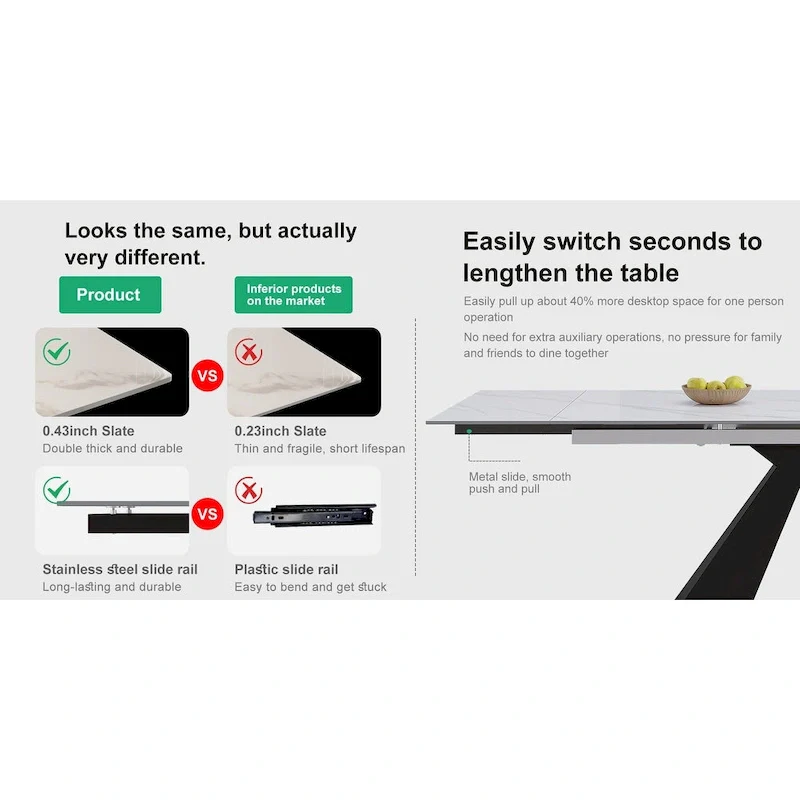 Looks the same, but actually very different.

Product

Inferior products on the market

VS

0.43inch Slate
Double thick and durable

0.23inch Slate
Thin and fragile, short lifespan

VS

Stainless steel slide rail
Long-lasting and durable

Plastic slide rail
Easy to bend and get stuck

Easily switch seconds to lengthen the table

Easily pull up about 40% more desktop space for one person operation

No need for extra auxiliary operations, no pressure for family and friends to dine together

Metal slide, smooth push and pull