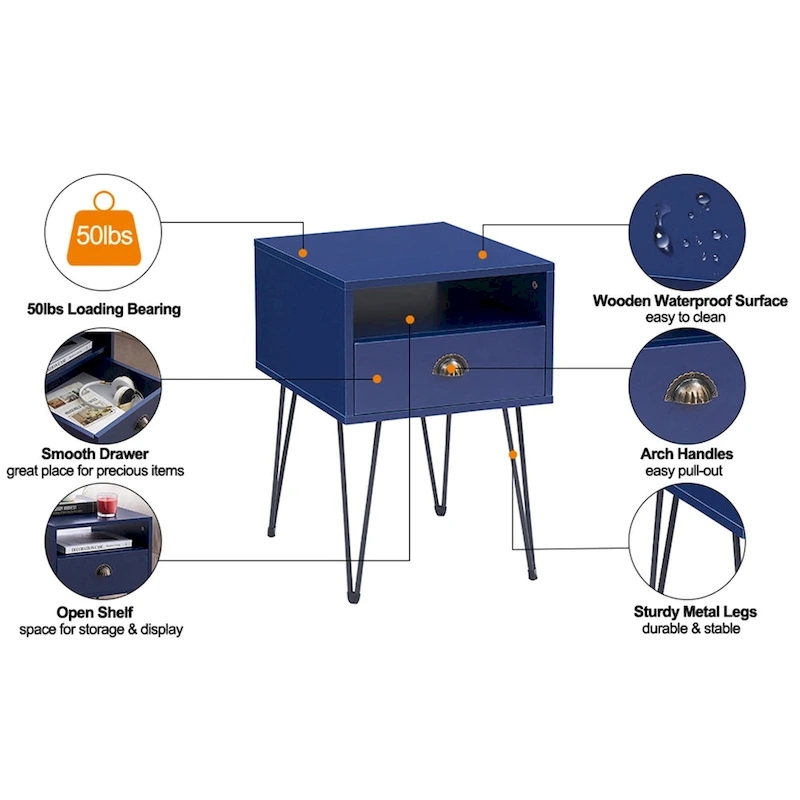 50lbs

50lbs Loading Bearing

Smooth Drawer
great place for precious items

Open Shelf
space for storage & display

Wooden Waterproof Surface
easy to clean

Arch Handles
easy pull-out

Sturdy Metal Legs
durable & stable