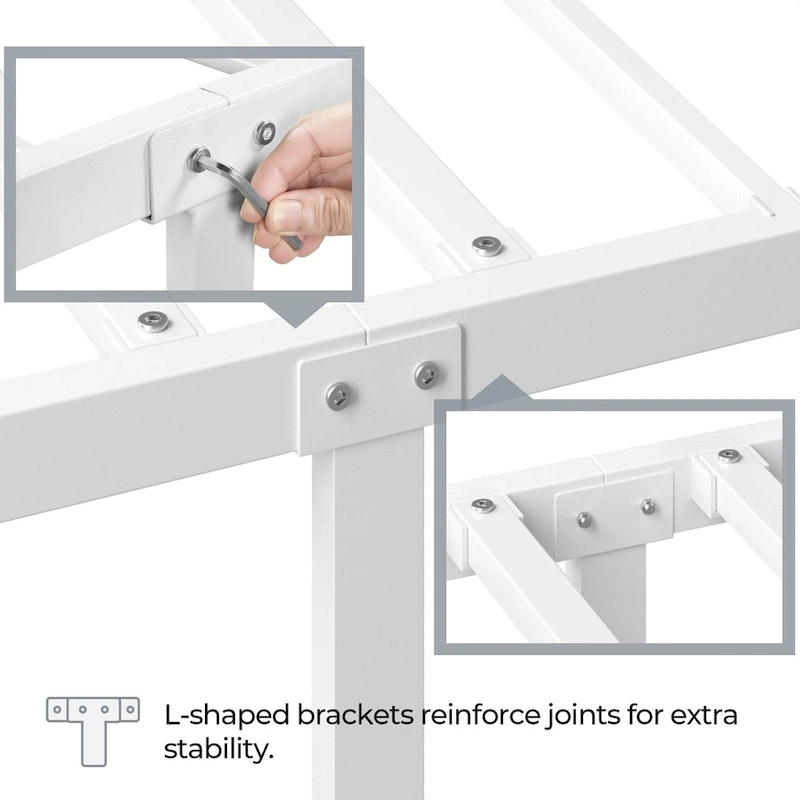 L-shaped brackets reinforce joints for extra stability.