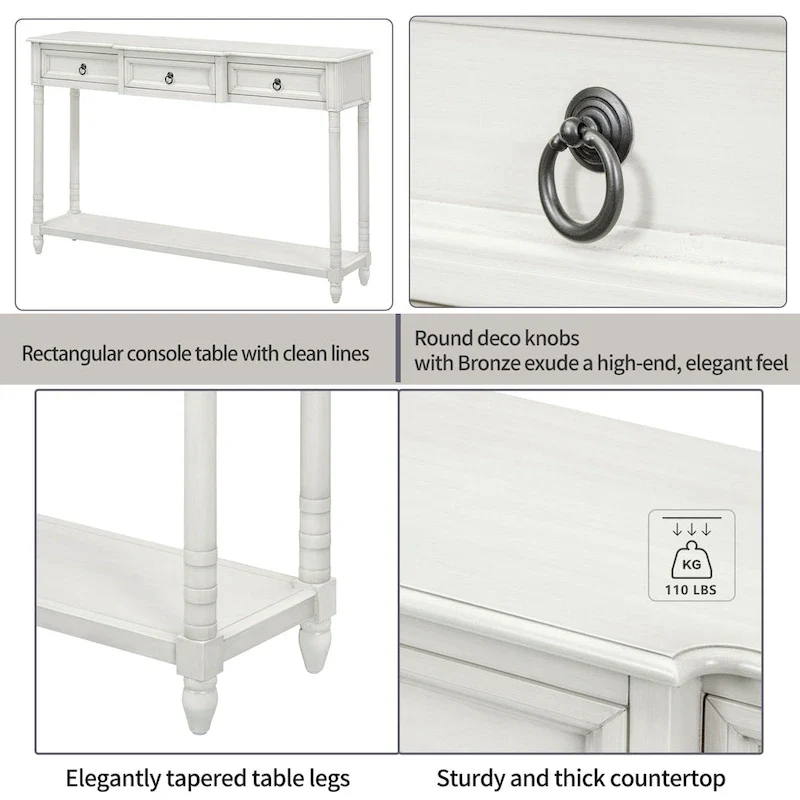 Rectangular console table with clean lines

Round deco knobs
with Bronze exude a high-end, elegant feel

KG
110 LBS

Elegantly tapered table legs

Sturdy and thick countertop