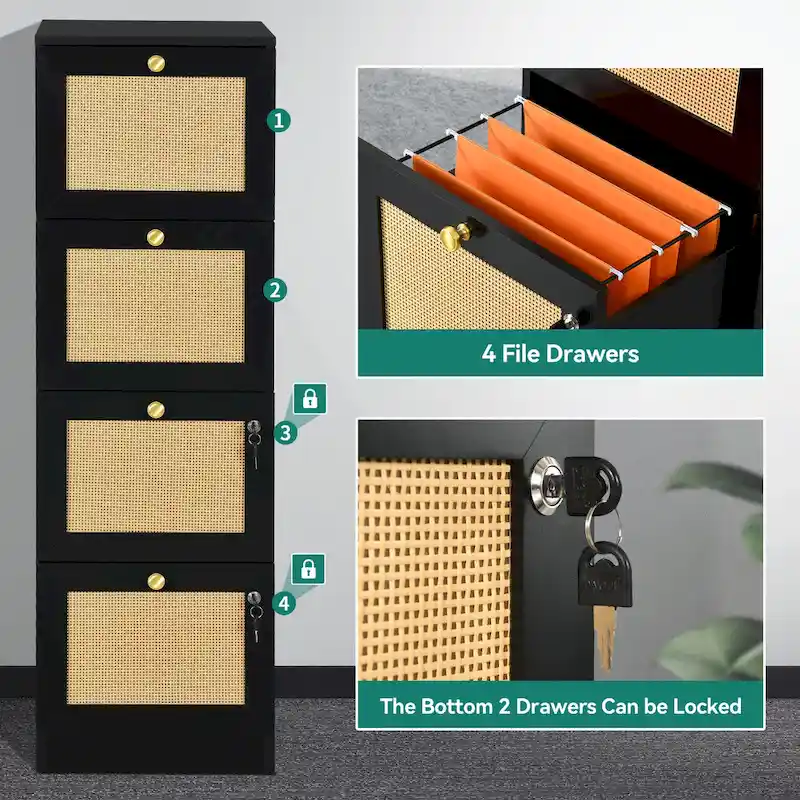 1
2
3
4
4 File Drawers
The Bottom 2 Drawers Can be Locked