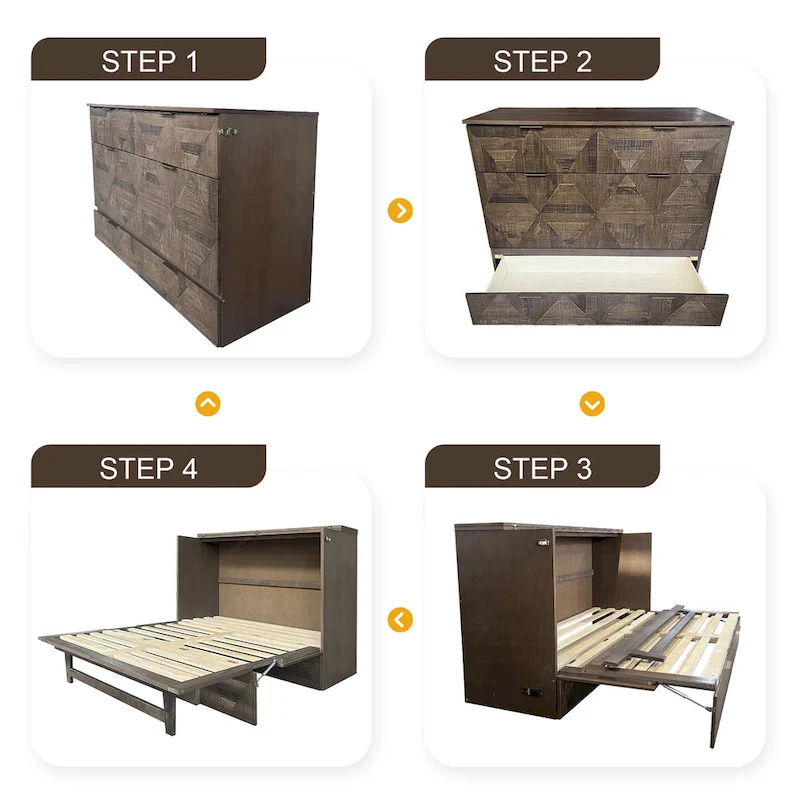 STEP 1

STEP 2

STEP 4

STEP 3