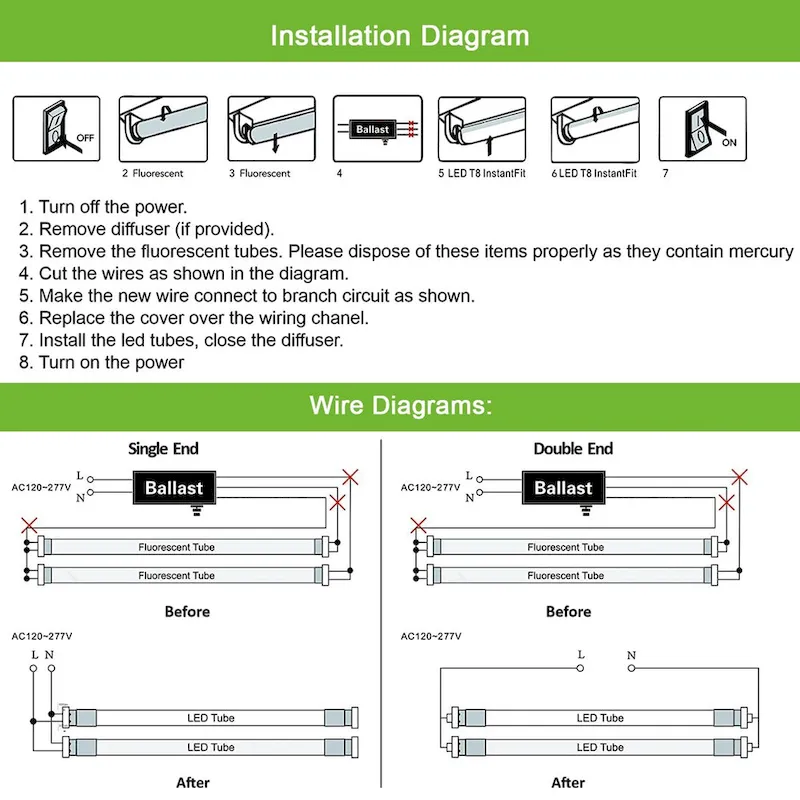 Installation Diagram

OFF

2 Fluorescent

3 Fluorescent

Ballast

4

5 LED T8 InstantFit

6 LED T8 InstantFit

ON

7

1. Turn off the power.
2. Remove diffuser (if provided).
3. Remove the fluorescent tubes. Please dispose of these items properly as they contain mercury
4. Cut the wires as shown in the diagram.
5. Make the new wire connect to branch circuit as shown.
6. Replace the cover over the wiring chanel.
7. Install the led tubes, close the diffuser.
8. Turn on the power

Wire Diagrams:

Single End

AC120~277V
L
N
Ballast
Fluorescent Tube
Fluorescent Tube

Before

AC120~277V
L N
LED Tube
LED Tube

After

Double End

AC120~277V
L
N
Ballast
Fluorescent Tube
Fluorescent Tube

Before

AC120~277V
L
N
LED Tube
LED Tube

After