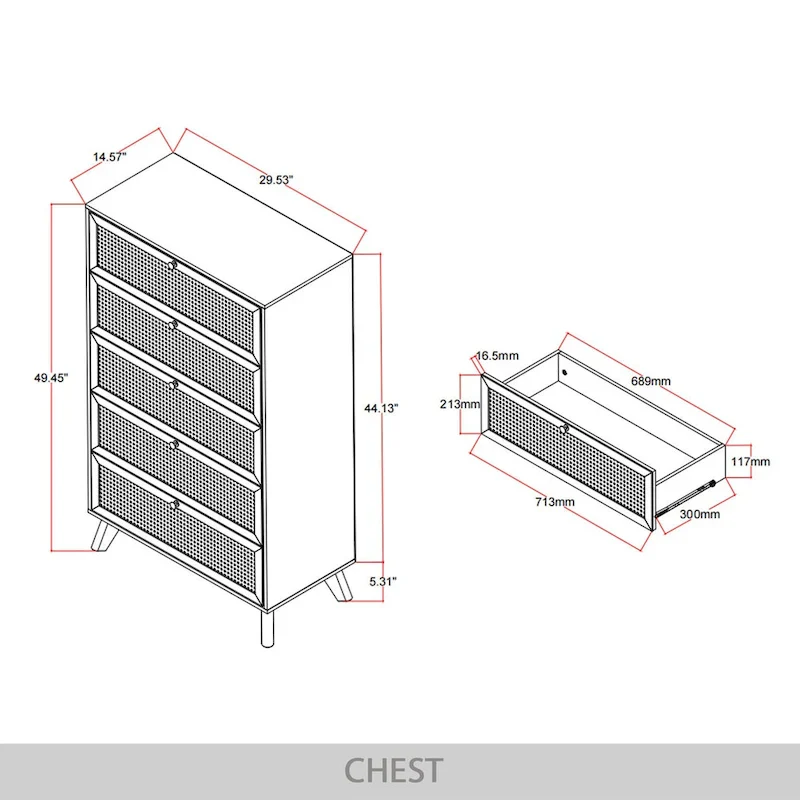 14.57"
29.53"
49.45"
44.13"
5.31"
16.5mm
689mm
213mm
117mm
713mm
300mm
CHEST