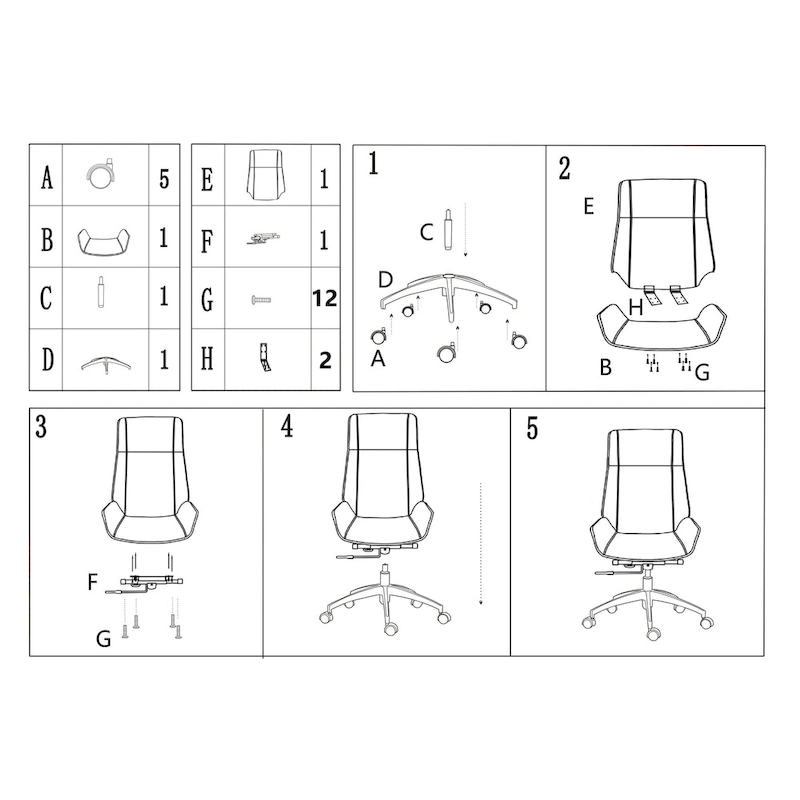 | A | | 5 |
|---|---|---|
| B | | 1 |
| C | | 1 |
| D | | 1 |

| E | | 1 |
|---|---|---|
| F | | 1 |
| G | | 12 |
| H | | 2 |

1
C
D
A

2
E
H
B
G

3
F
G

4

5