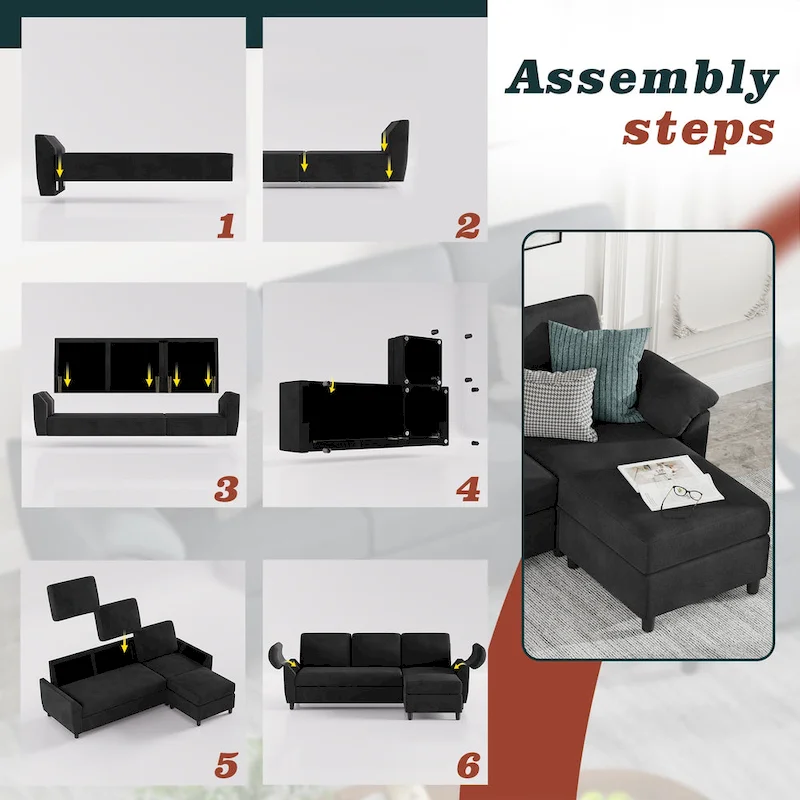 Assembly steps

1

2

3

4

5

6