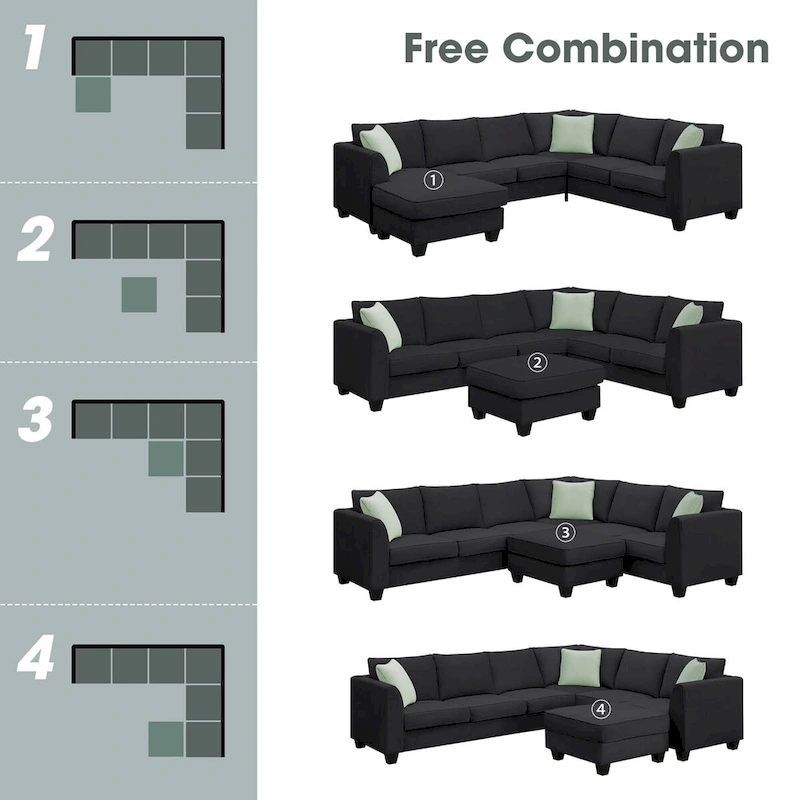 1

2

3

4

Free Combination

①

②

③

④