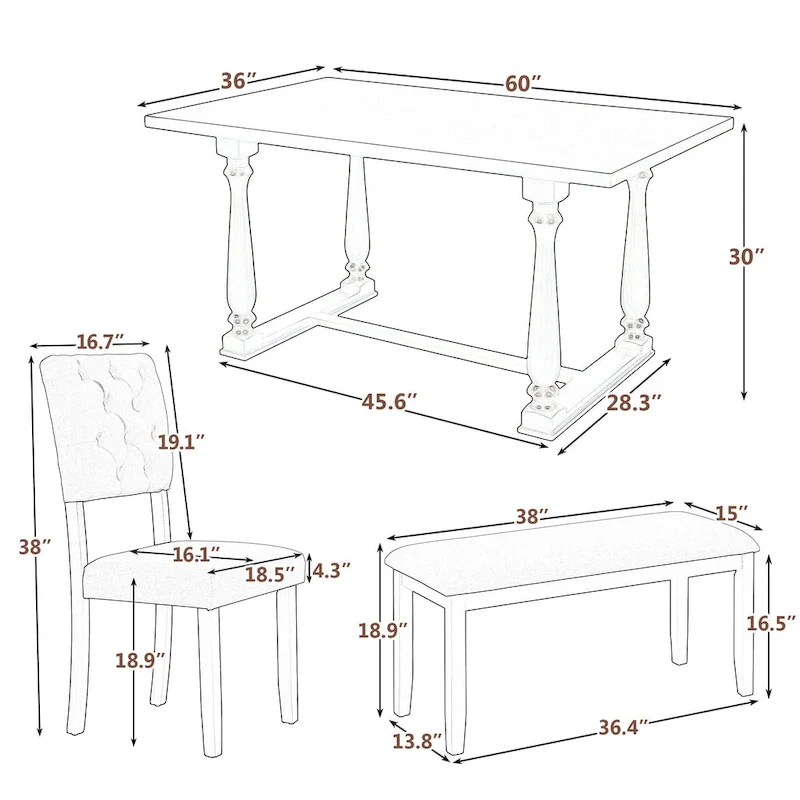 36″
60″
30″
45.6″
28.3″
16.7″
19.1″
38″
16.1″
18.5″
4.3″
18.9″
38″
15″
18.9″
16.5″
13.8″
36.4″