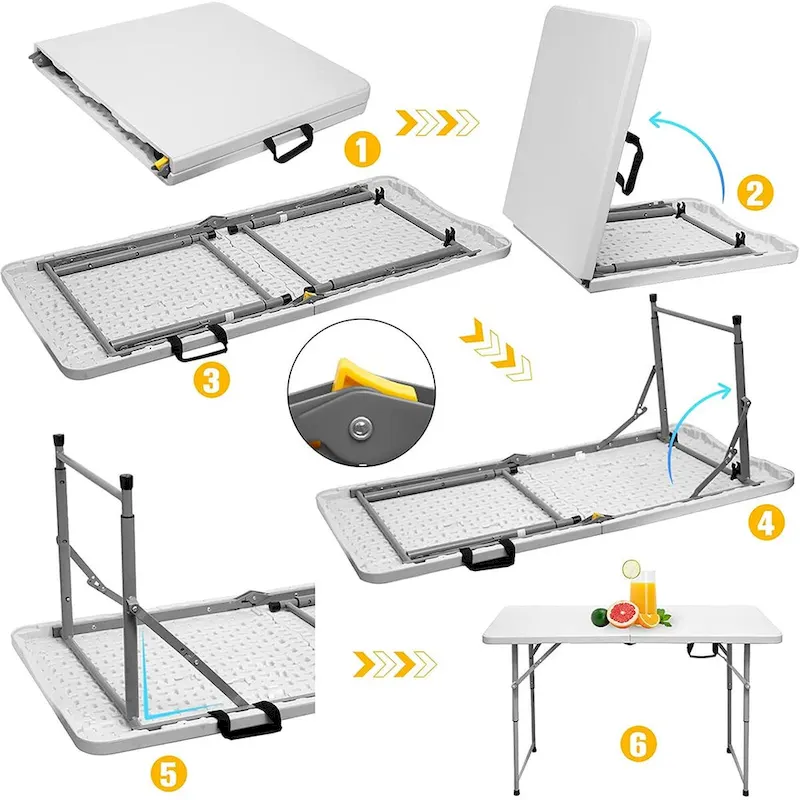 1
2
3
4
5
6