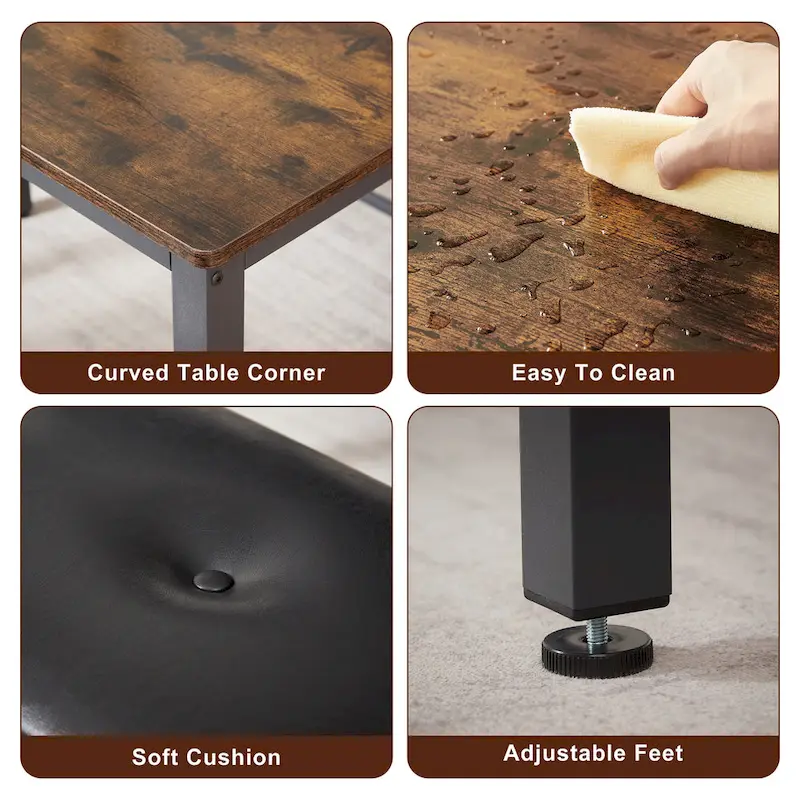 Curved Table Corner

Easy To Clean

Soft Cushion

Adjustable Feet