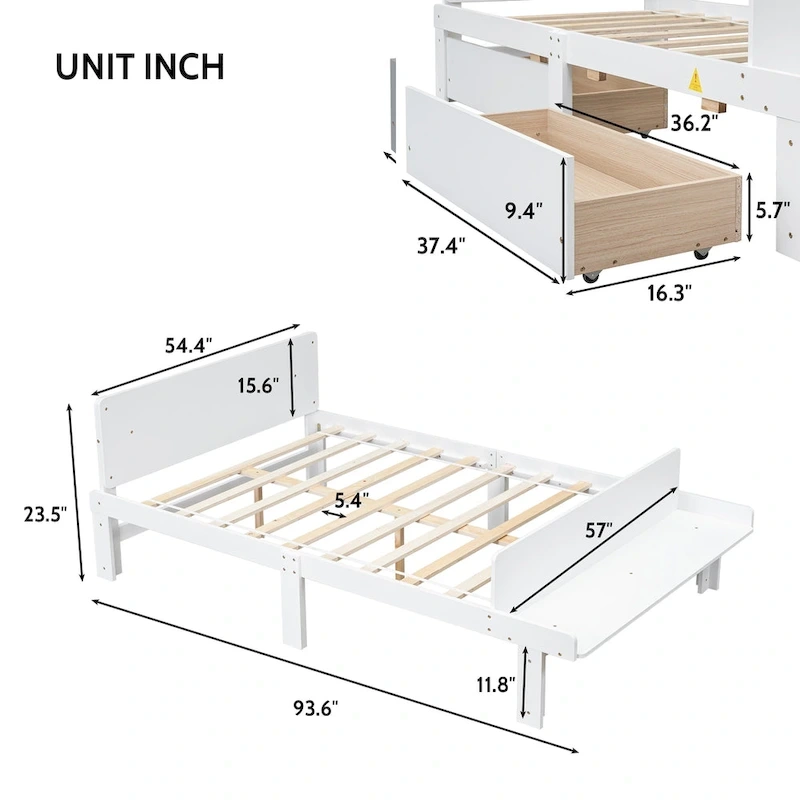 UNIT INCH

36.2"

9.4"

5.7"

37.4"

16.3"

54.4"

15.6"

23.5"

5.4"

57"

11.8"

93.6"