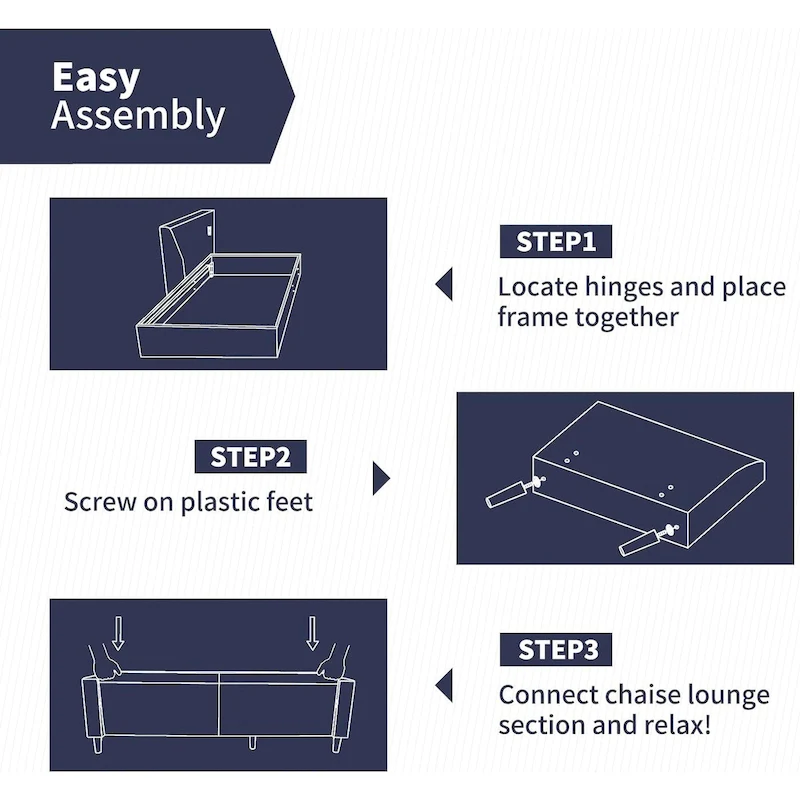 Easy Assembly

STEP1
Locate hinges and place frame together

STEP2
Screw on plastic feet

STEP3
Connect chaise lounge section and relax!