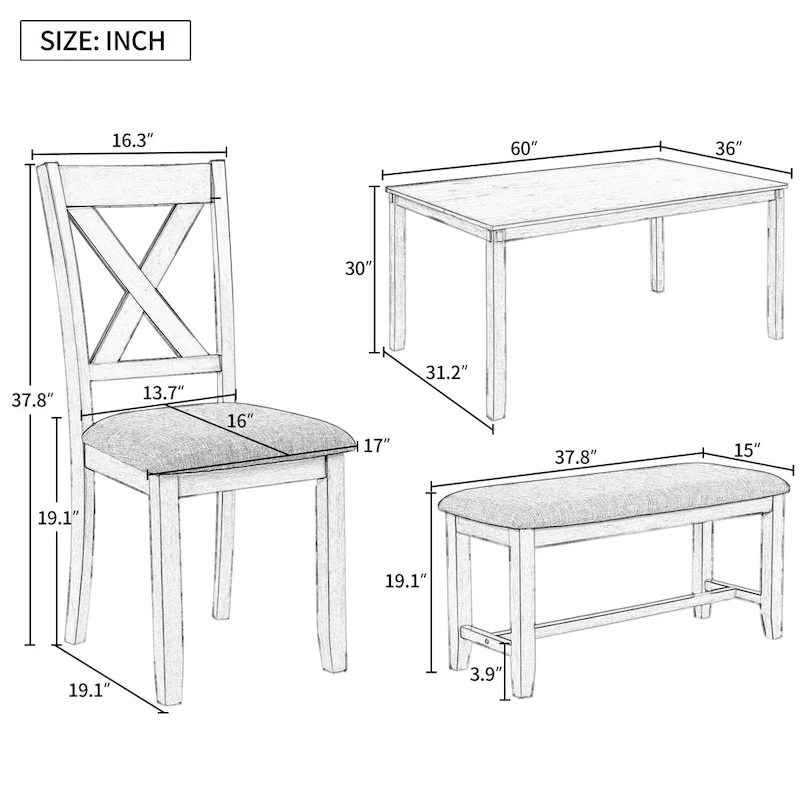 SIZE: INCH

16.3″
37.8″
13.7″
16″
17″
19.1″
19.1″

60″
36″
30″
31.2″

37.8″
15″
19.1″
3.9″