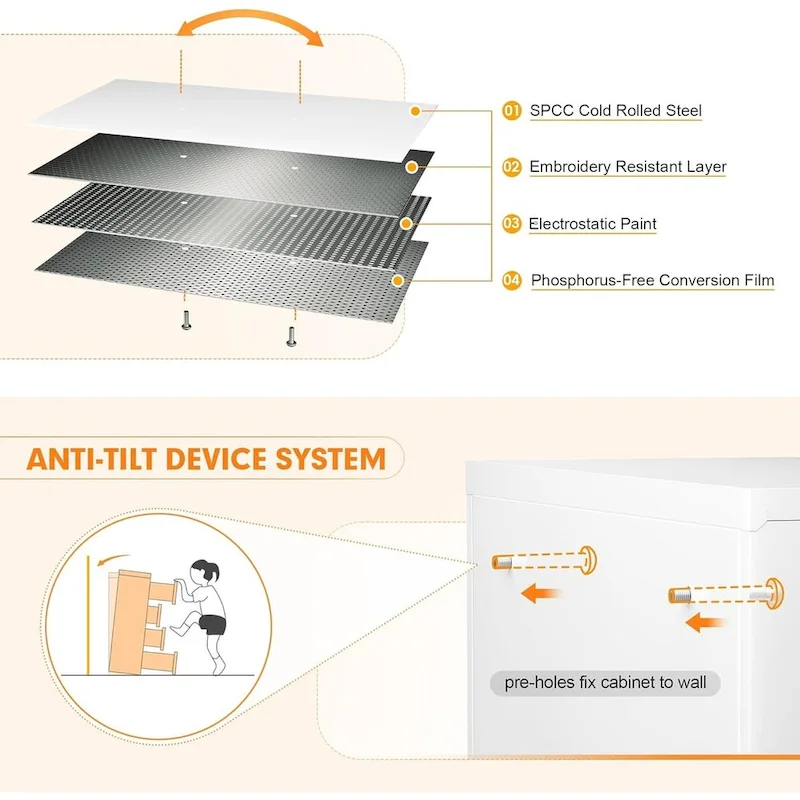 01 SPCC Cold Rolled Steel

02 Embroidery Resistant Layer

03 Electrostatic Paint

04 Phosphorus-Free Conversion Film

ANTI-TILT DEVICE SYSTEM

pre-holes fix cabinet to wall