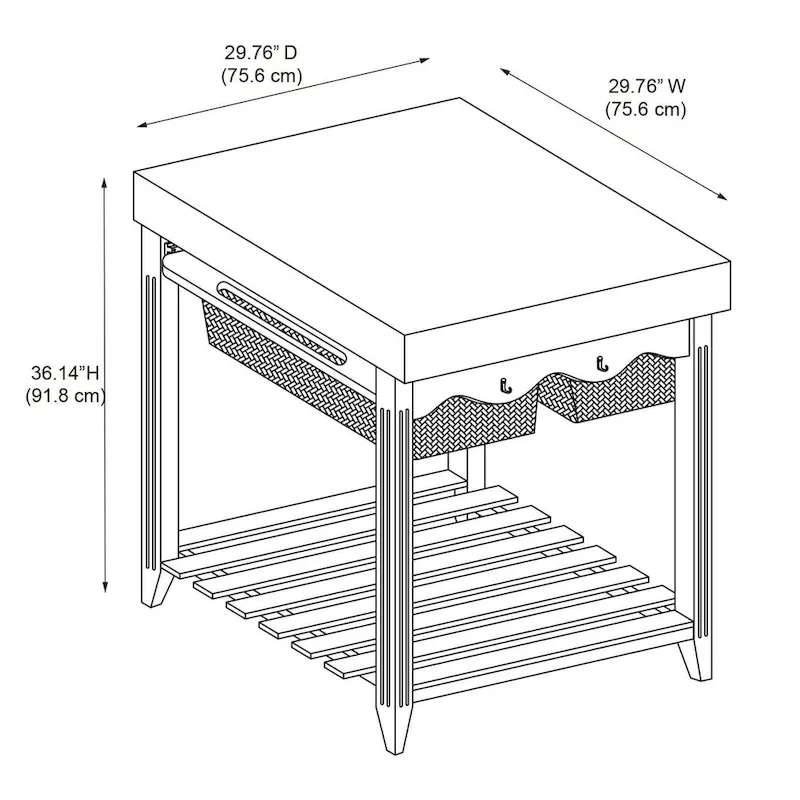 29.76” D
(75.6 cm)

29.76” W
(75.6 cm)

36.14”H
(91.8 cm)