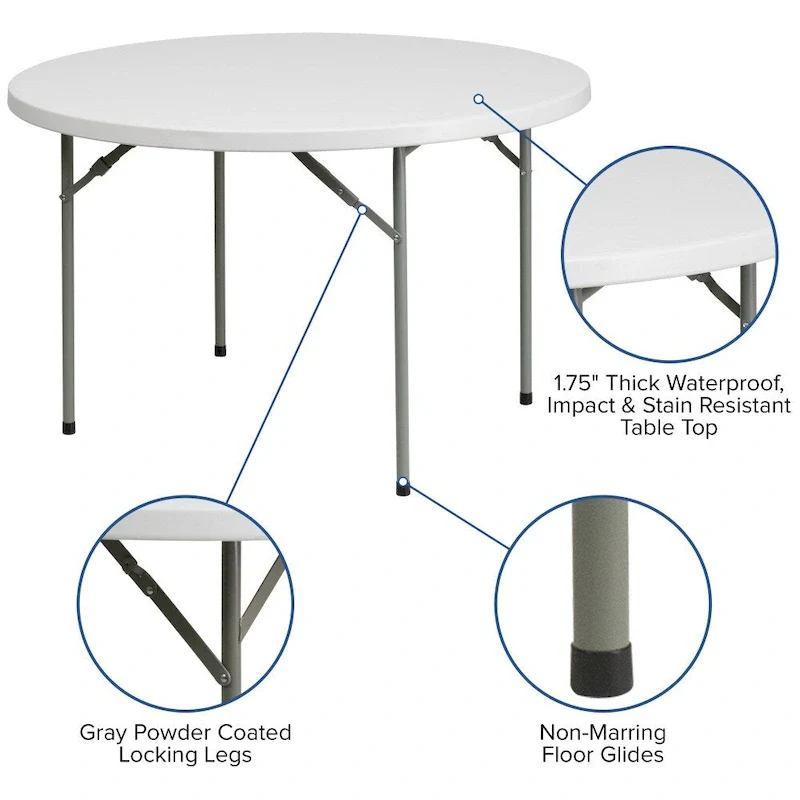 1.75" Thick Waterproof, Impact & Stain Resistant Table Top

Gray Powder Coated Locking Legs

Non-Marring Floor Glides